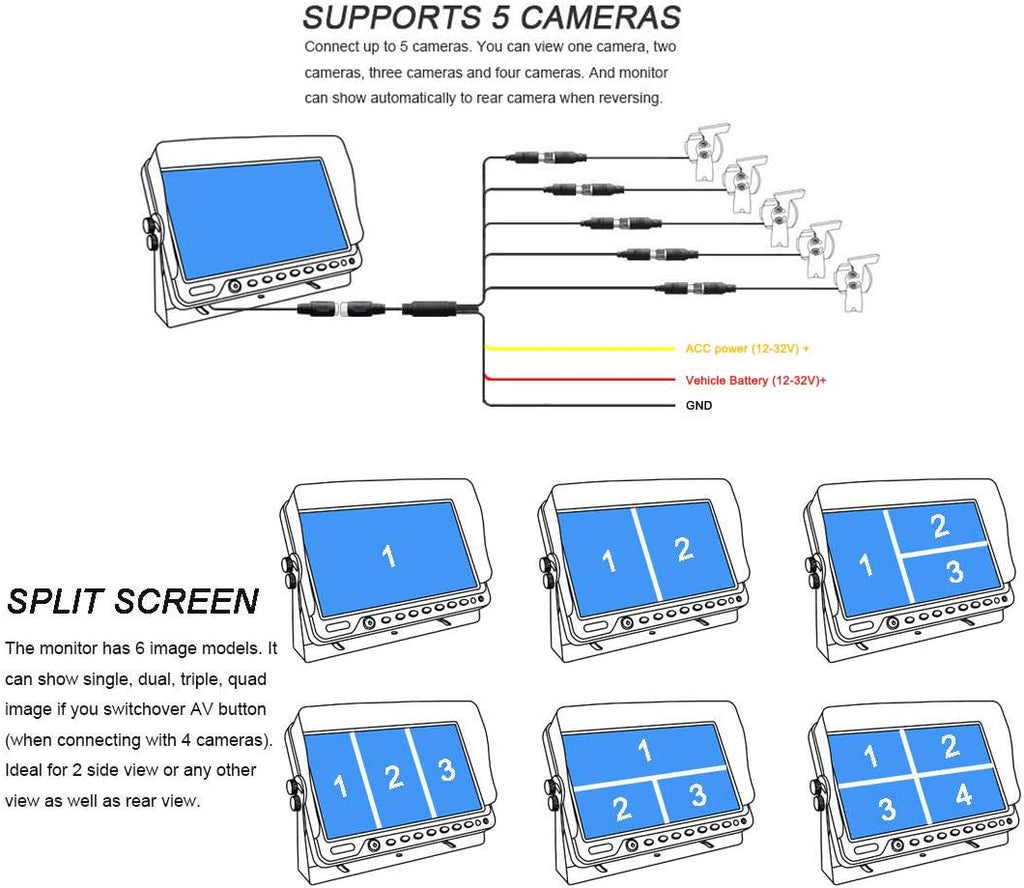 SUPPORTS 5 CAMERAS

Connect up to 5 cameras. You can view one camera, two cameras, three cameras and four cameras. And monitor can show automatically to rear camera when reversing.

ACC power (12-32V) +

Vehicle Battery (12-32V)+

GND

SPLIT SCREEN

The monitor has 6 image models. It can show single, dual, triple, quad image if you switchover AV button (when connecting with 4 cameras). Ideal for 2 side view or any other view as well as rear view.

1

1 2

1 2 3

1 2 3

1 2 3

1 2 3 4