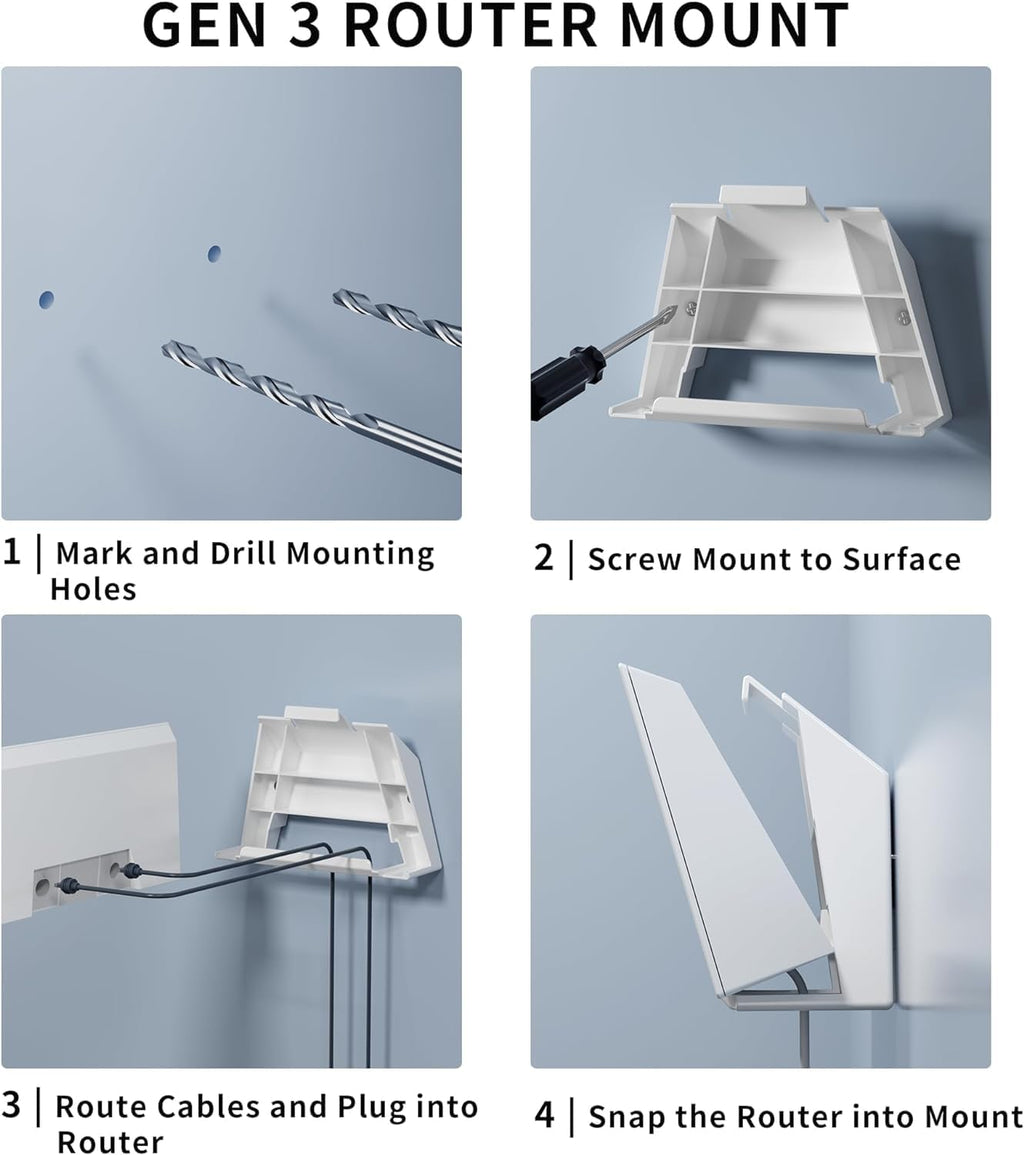 GEN 3 ROUTER MOUNT

1 | Mark and Drill Mounting Holes

2 | Screw Mount to Surface

3 | Route Cables and Plug into Router

4 | Snap the Router into Mount