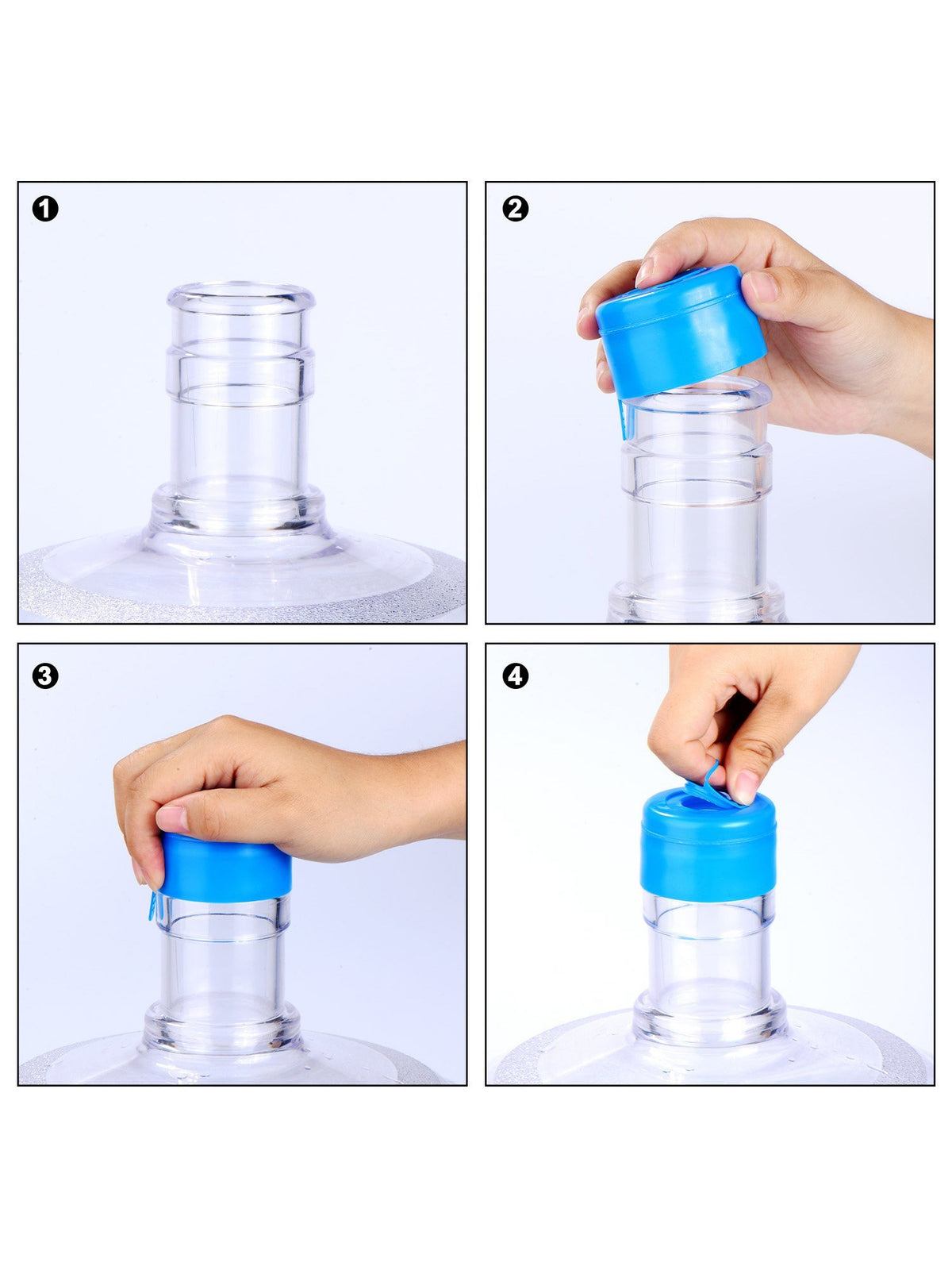 1

2

3

4