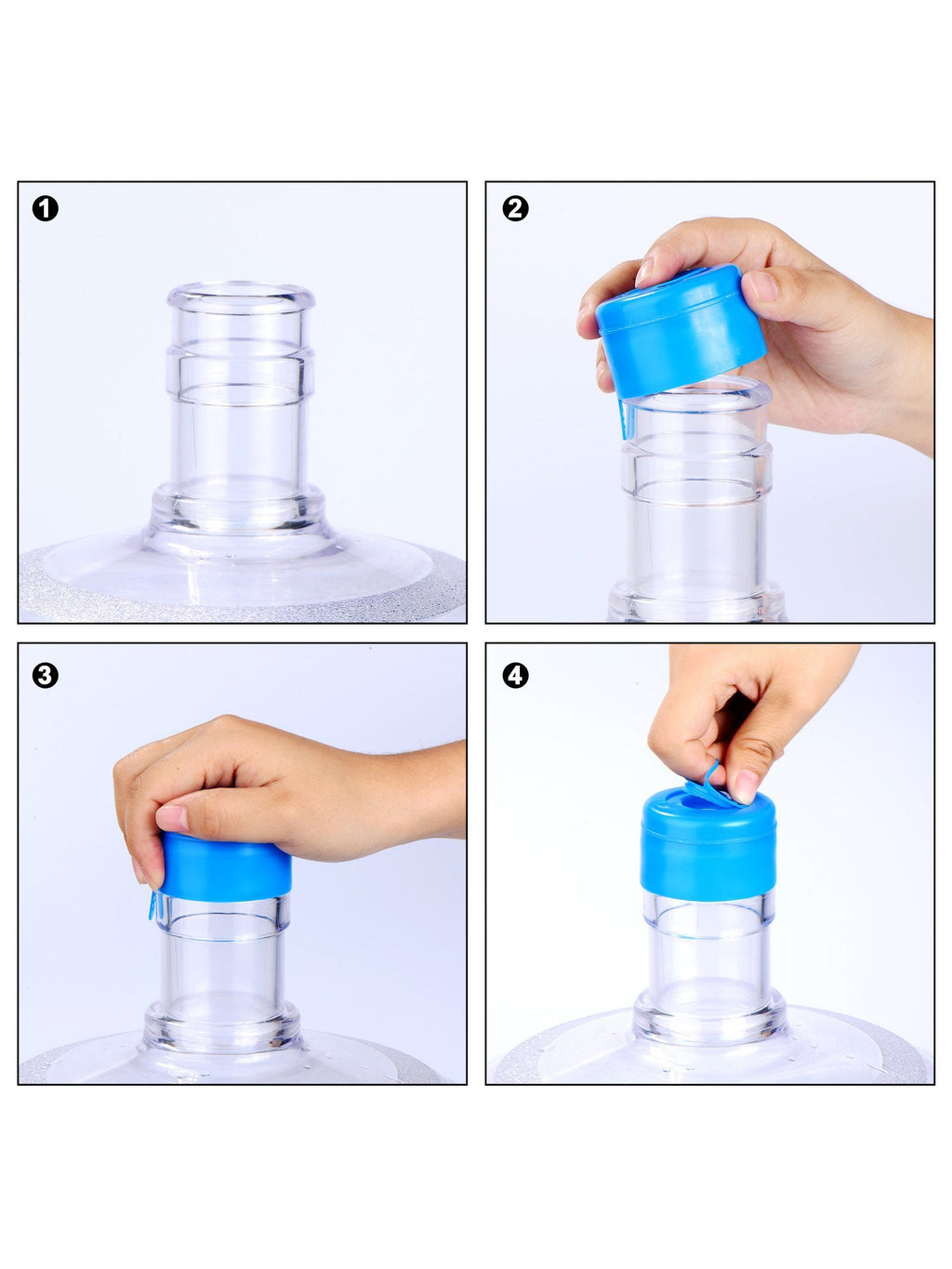 1

2

3

4